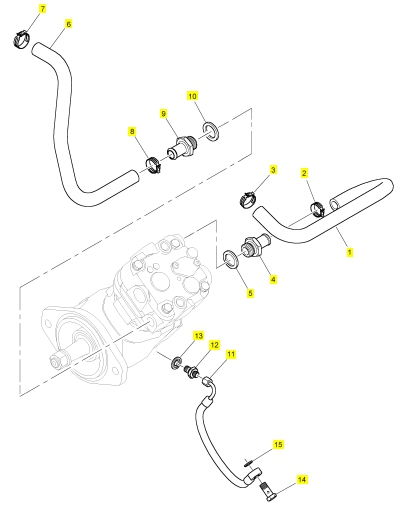 7
6
10
9
8
3
2
1
4
5
13
12
11
15
14